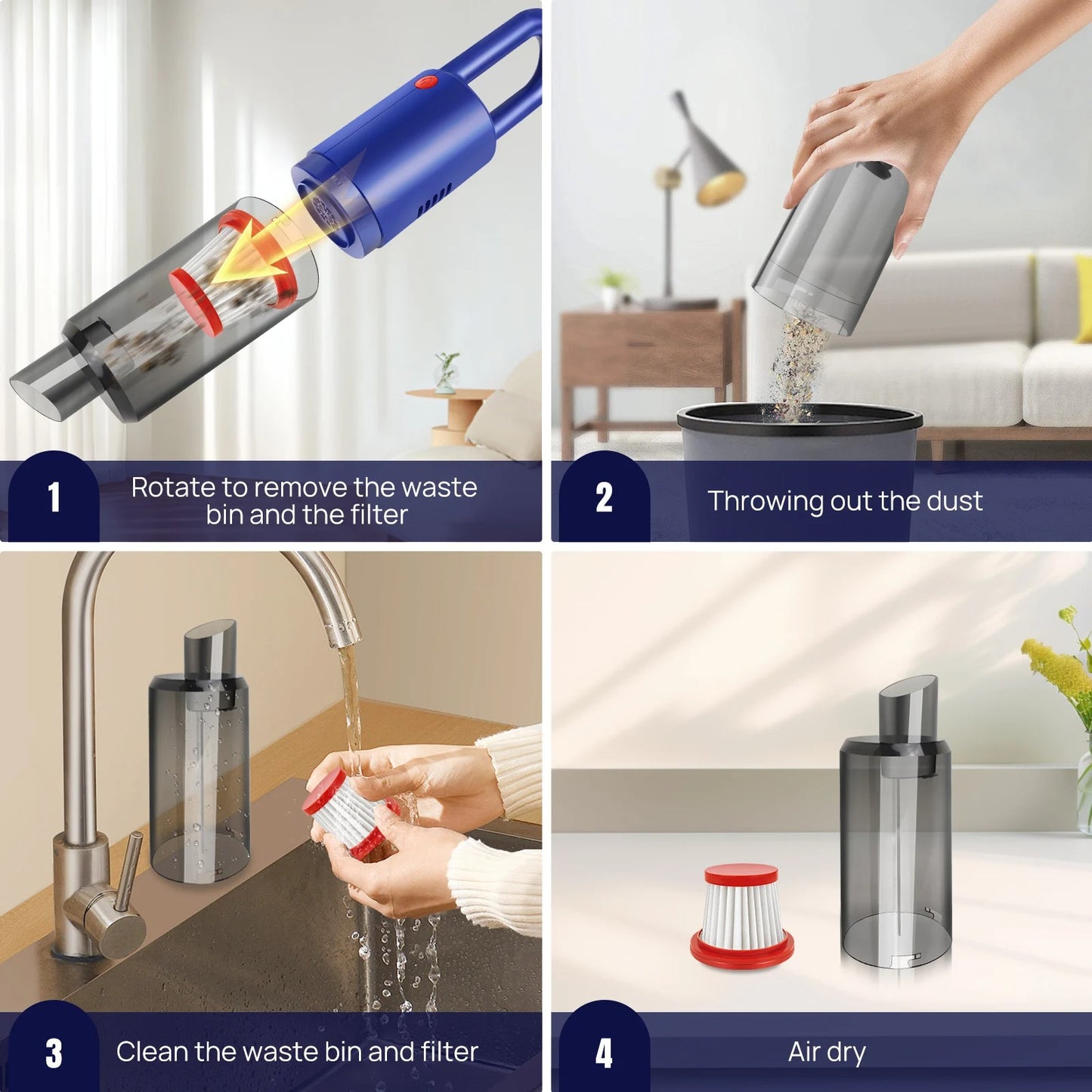 1
Rotate to remove the waste bin and the filter

2
Throwing out the dust

3
Clean the waste bin and filter

4
Air dry